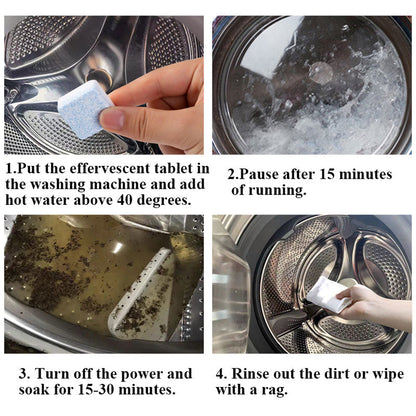 1.Put the effervescent tablet in the washing machine and add hot water above 40 degrees.

2.Pause after 15 minutes of running.

3. Turn off the power and soak for 15-30 minutes.

4. Rinse out the dirt or wipe with a rag.